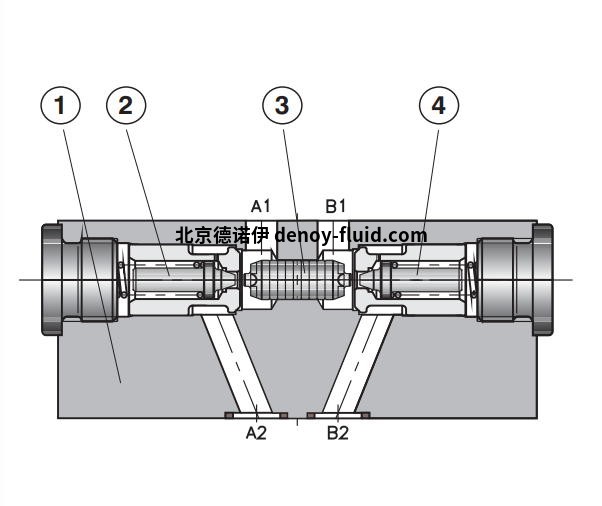 1
2
3
4
A1
B1
北京德诺伊 denoy-fluid.com
A2
B2