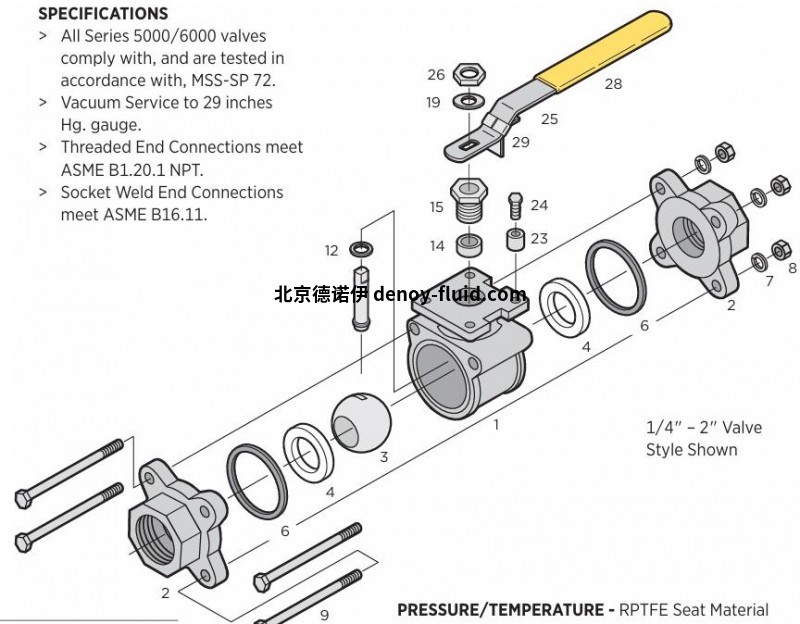 SPECIFICATIONS
> All Series 5000/6000 valves comply with, and are tested in accordance with, MSS-SP 72.
> Vacuum Service to 29 inches Hg. gauge.
> Threaded End Connections meet ASME B1.20.1 NPT.
> Socket Weld End Connections meet ASME B16.11.

26
19
28
25
29
15
24
14
23
12
北京德诺伊 denoy-fluid.com
7
8
2
6
4
1
3
4
6
2
9
1/4" – 2" Valve Style Shown

PRESSURE/TEMPERATURE - RPTFE Seat Material